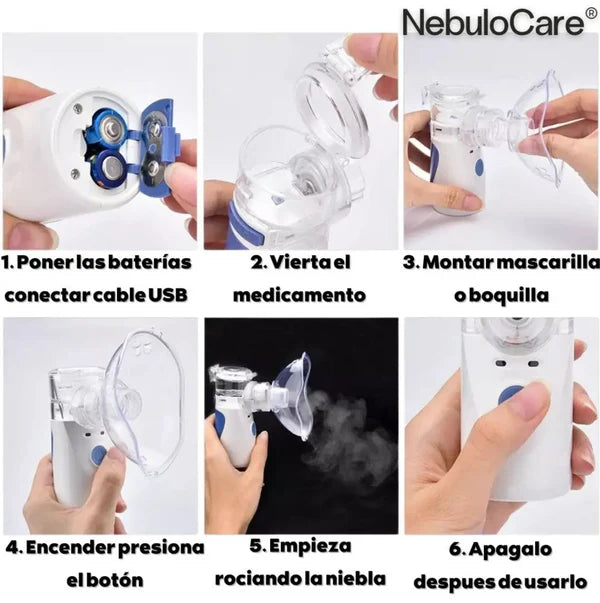 NebuloCare®

1. Poner las baterías conectar cable USB

2. Vierta el medicamento

3. Montar mascarilla o boquilla

4. Encender presiona el botón

5. Empieza rociando la niebla

6. Apagalo despues de usarlo